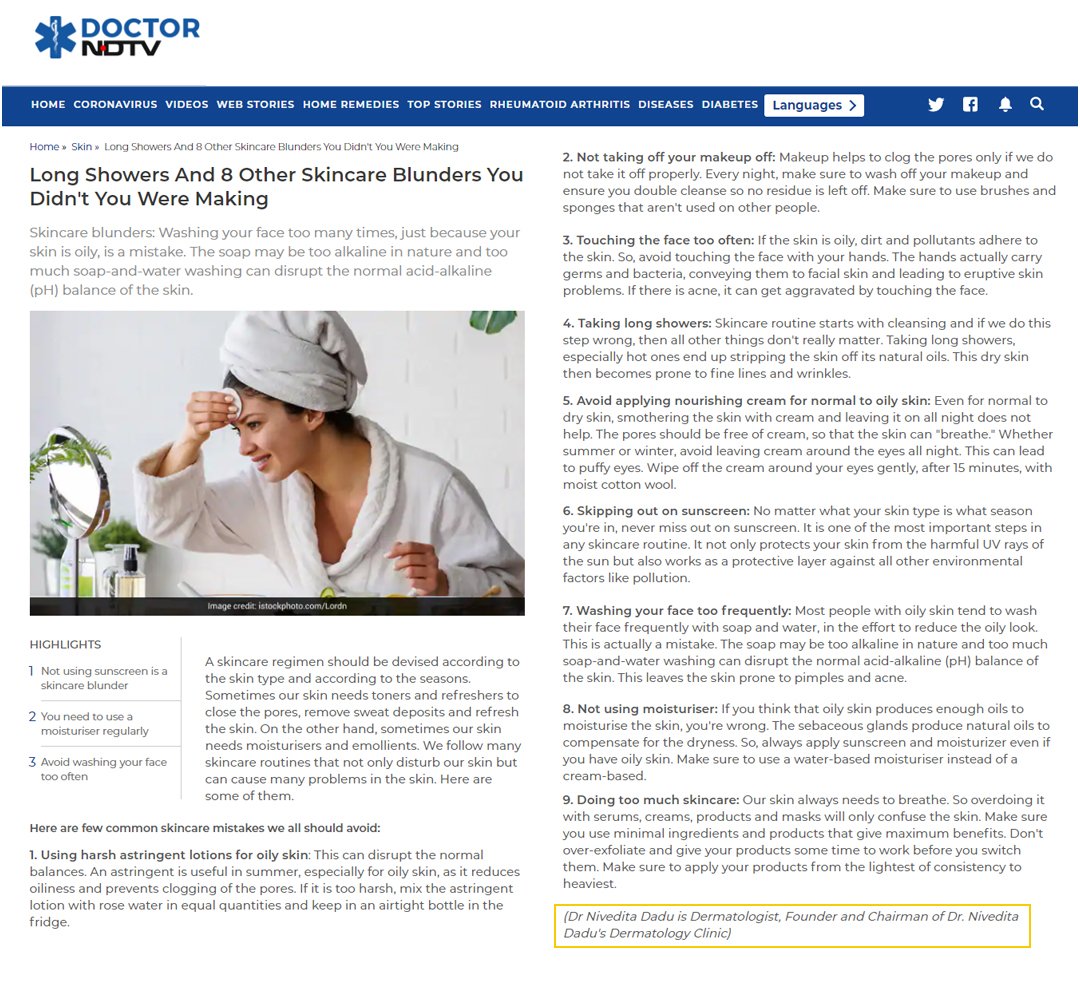 DOCTOR NDTV

HOME CORONAVIRUS VIDEOS WEB STORIES HOME REMEDIES TOP STORIES RHEUMATOID ARTHRITIS DISEASES DIABETES Languages

Home » Skin » Long Showers And 8 Other Skincare Blunders You Didn't You Were Making

Long Showers And 8 Other Skincare Blunders You Didn't You Were Making

Skincare blunders: Washing your face too many times, just because your skin is oily, is a mistake. The soap may be too alkaline in nature and too much soap-and-water washing can disrupt the normal acid-alkaline (pH) balance of the skin.

Image credit: istockphoto.com/Lordn

HIGHLIGHTS

1 Not using sunscreen is a skincare blunder

2 You need to use a moisturiser regularly

3 Avoid washing your face too often

A skincare regimen should be devised according to the skin type and according to the seasons. Sometimes our skin needs toners and refreshers to close the pores, remove sweat deposits and refresh the skin. On the other hand, sometimes our skin needs moisturisers and emollients. We follow many skincare routines that not only disturb our skin but can cause many problems in the skin. Here are some of them.

Here are few common skincare mistakes we all should avoid:

1. Using harsh astringent lotions for oily skin: This can disrupt the normal balances. An astringent is useful in summer, especially for oily skin, as it reduces oiliness and prevents clogging of the pores. If it is too harsh, mix the astringent lotion with rose water in equal quantities and keep in an airtight bottle in the fridge.

2. Not taking off your makeup off: Makeup helps to clog the pores only if we do not take it off properly. Every night, make sure to wash off your makeup and ensure you double cleanse so no residue is left off. Make sure to use brushes and sponges that aren't used on other people.

3. Touching the face too often: If the skin is oily, dirt and pollutants adhere to the skin. So, avoid touching the face with your hands. The hands actually carry germs and bacteria, conveying them to facial skin and leading to eruptive skin problems. If there is acne, it can get aggravated by touching the face.

4. Taking long showers: Skincare routine starts with cleansing and if we do this step wrong, then all other things don't really matter. Taking long showers, especially hot ones end up stripping the skin off its natural oils. This dry skin then becomes prone to fine lines and wrinkles.

5. Avoid applying nourishing cream for normal to oily skin: Even for normal to dry skin, smothering the skin with cream and leaving it on all night does not help. The pores should be free of cream, so that the skin can "breathe." Whether summer or winter, avoid leaving cream around the eyes all night. This can lead to puffy eyes. Wipe off the cream around your eyes gently, after 15 minutes, with moist cotton wool.

6. Skipping out on sunscreen: No matter what your skin type is what season you're in, never miss out on sunscreen. It is one of the most important steps in any skincare routine. It not only protects your skin from the harmful UV rays of the sun but also works as a protective layer against all other environmental factors like pollution.

7. Washing your face too frequently: Most people with oily skin tend to wash their face frequently with soap and water, in the effort to reduce the oily look. This is actually a mistake. The soap may be too alkaline in nature and too much soap-and-water washing can disrupt the normal acid-alkaline (pH) balance of the skin. This leaves the skin prone to pimples and acne.

8. Not using moisturiser: If you think that oily skin produces enough oils to moisturise the skin, you're wrong. The sebaceous glands produce natural oils to compensate for the dryness. So, always apply sunscreen and moisturizer even if you have oily skin. Make sure to use a water-based moisturiser instead of a cream-based.

9. Doing too much skincare: Our skin always needs to breathe. So overdoing it with serums, creams, products and masks will only confuse the skin. Make sure you use minimal ingredients and products that give maximum benefits. Don't over-exfoliate and give your products some time to work before you switch them. Make sure to apply your products from the lightest of consistency to heaviest.

(Dr Nivedita Dadu is Dermatologist, Founder and Chairman of Dr. Nivedita Dadu's Dermatology Clinic)